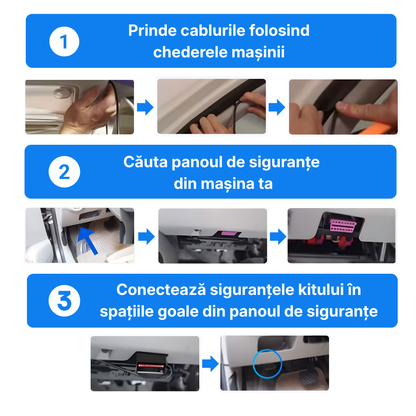 1

Prinde cablurile folosind chederele mașinii

2

Căuta panoul de siguranțe din mașina ta

3

Conectează siguranțele kitului în spațiile goale din panoul de siguranțe